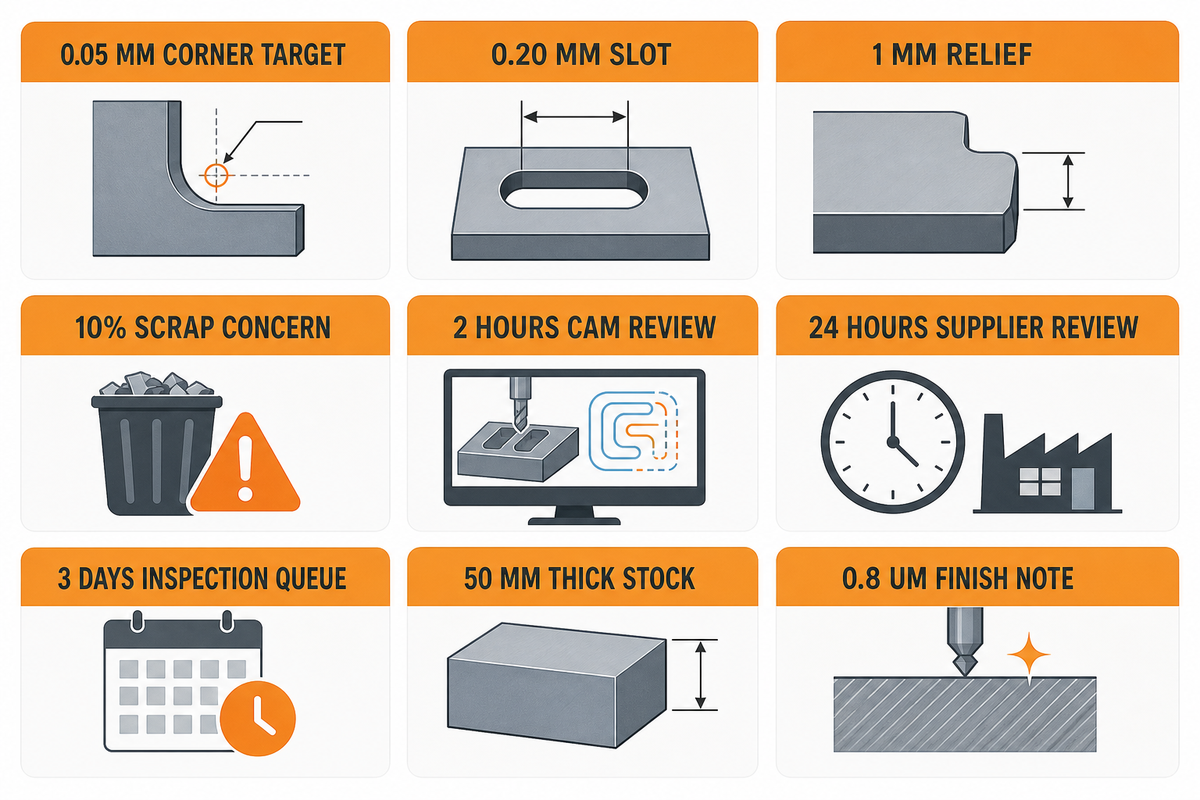 0.05 MM CORNER TARGET

0.20 MM SLOT

1 MM RELIEF

10% SCRAP CONCERN

2 HOURS CAM REVIEW

24 HOURS SUPPLIER REVIEW

3 DAYS INSPECTION QUEUE

50 MM THICK STOCK

0.8 UM FINISH NOTE